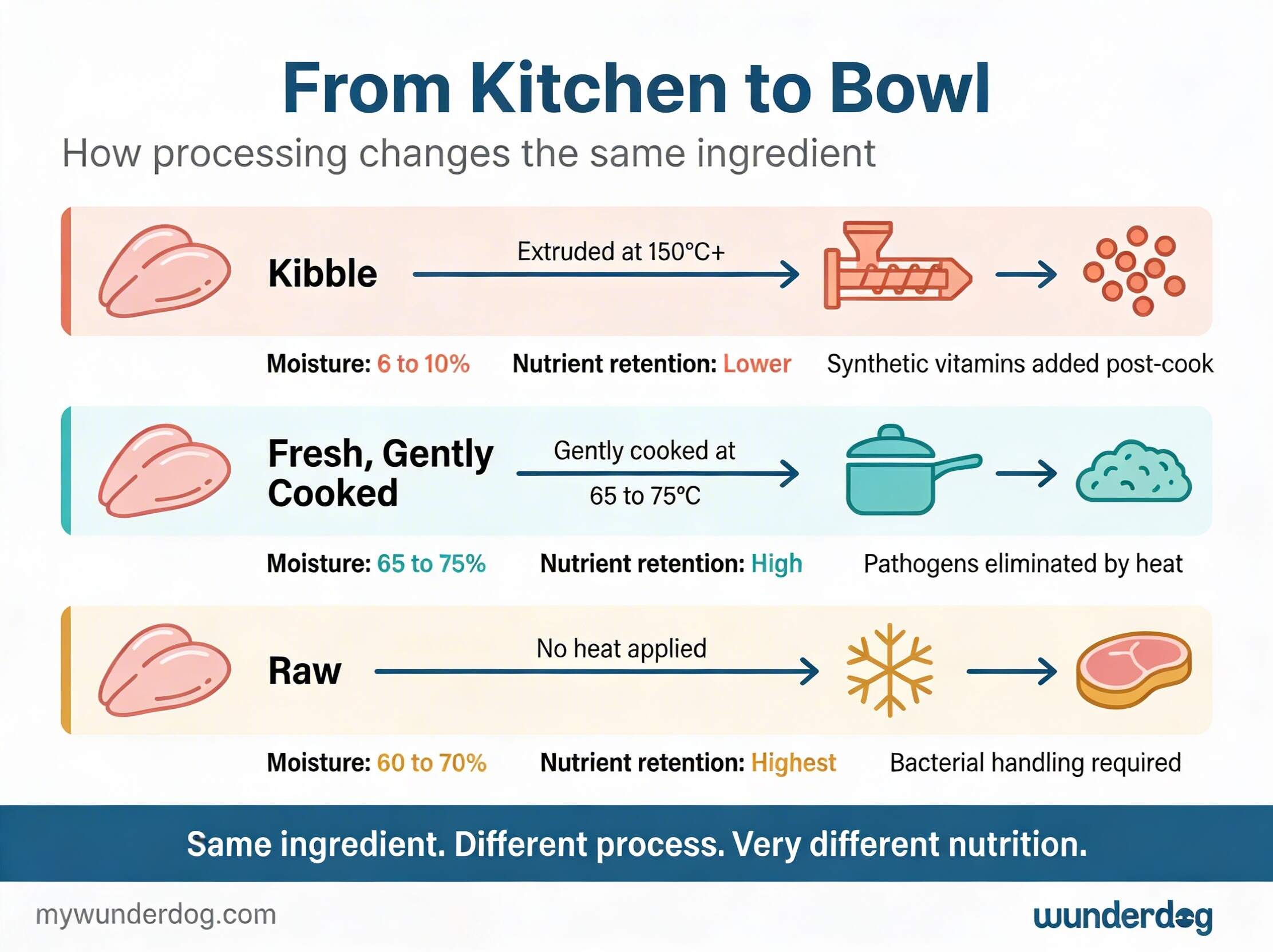 From Kitchen to Bowl

How processing changes the same ingredient

Kibble

Extruded at 150°C+

Moisture: 6 to 10%  Nutrient retention: Lower  Synthetic vitamins added post-cook

Fresh, Gently Cooked

Gently cooked at 65 to 75°C

Moisture: 65 to 75%  Nutrient retention: High  Pathogens eliminated by heat

Raw

No heat applied

Moisture: 60 to 70%  Nutrient retention: Highest  Bacterial handling required

Same ingredient. Different process. Very different nutrition.

mywunderdog.com

wunderdog